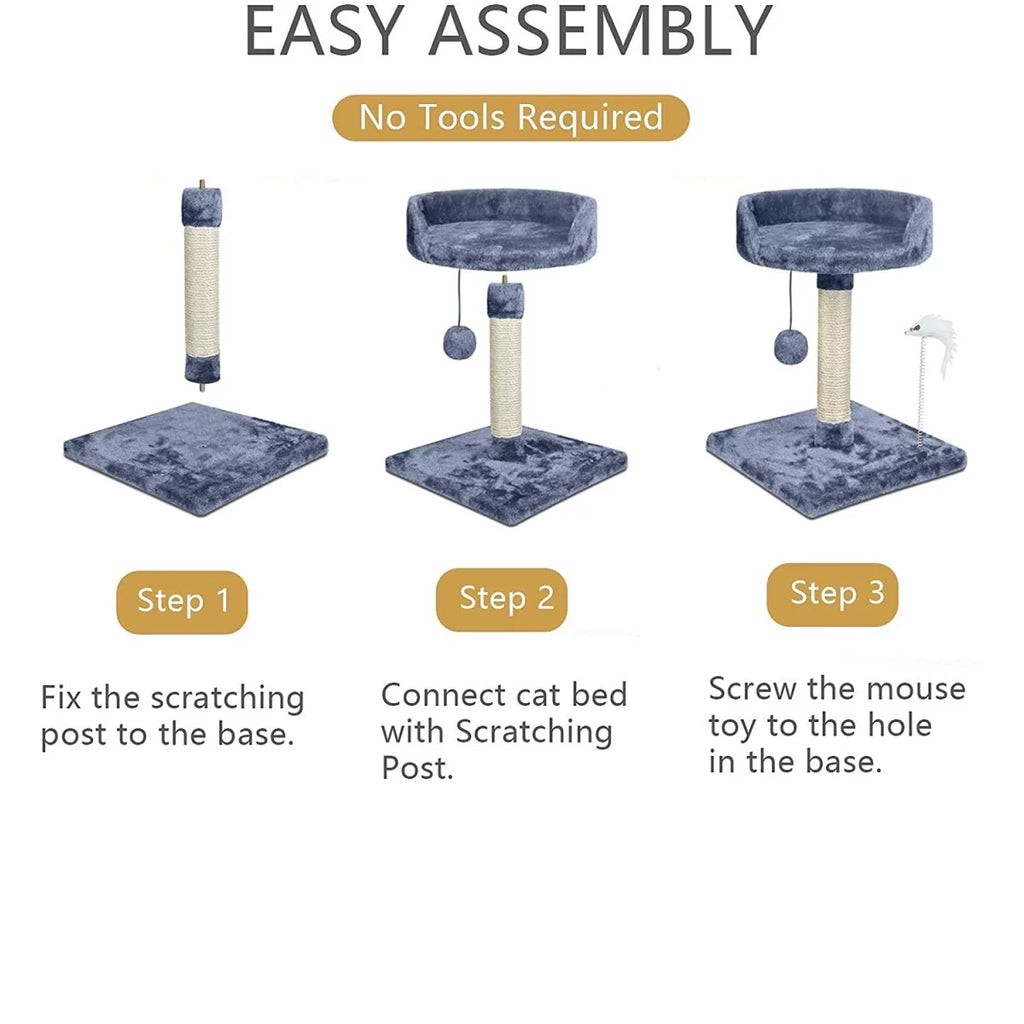 EASY ASSEMBLY

No Tools Required

Step 1

Fix the scratching post to the base.

Step 2

Connect cat bed with Scratching Post.

Step 3

Screw the mouse toy to the hole in the base.