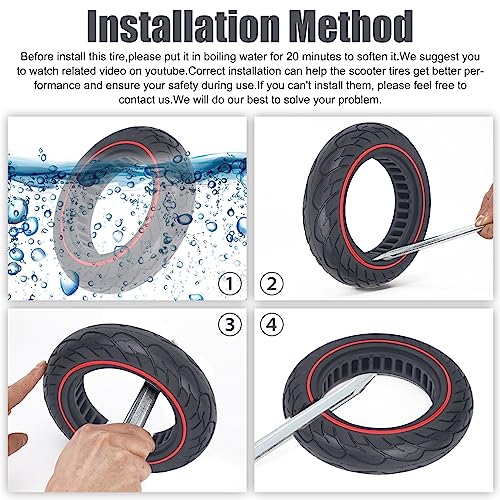 Installation Method

Before install this tire,please put it in boiling water for 20 minutes to soften it.We suggest you to watch related video on youtube.Correct installation can help the scooter tires get better performance and ensure your safety during use.If you can't install them, please feel free to contact us.We will do our best to solve your problem.

①

②

③

④