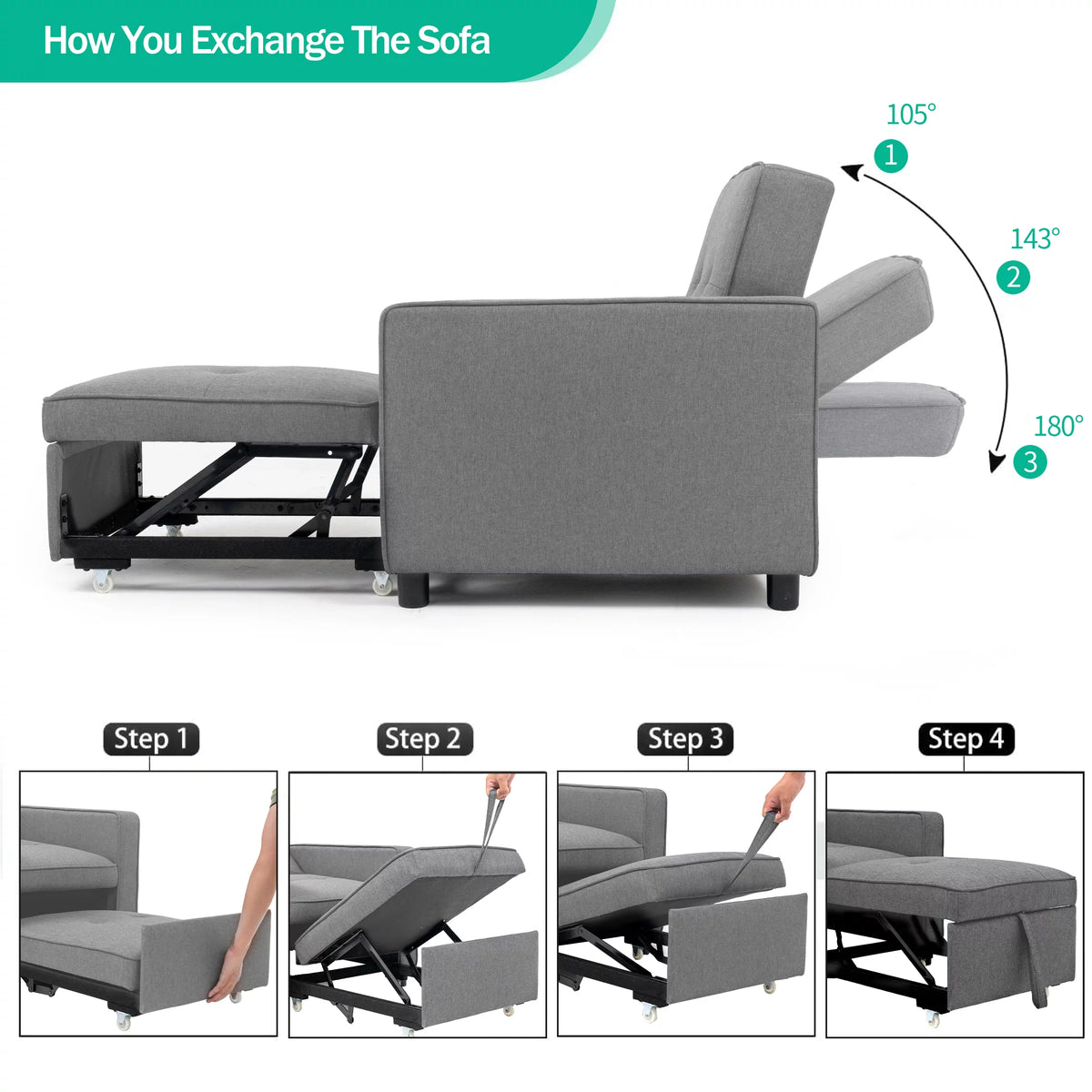 How You Exchange The Sofa

105°
1
143°
2
180°
3

Step 1
Step 2
Step 3
Step 4